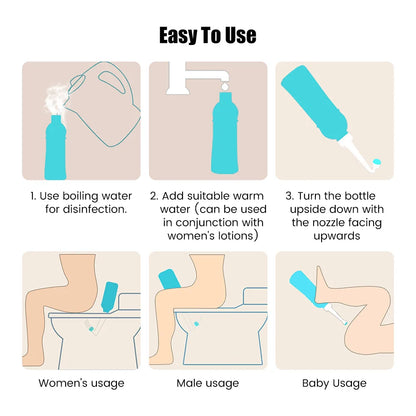 Easy To Use

1. Use boiling water for disinfection.

2. Add suitable warm water (can be used in conjunction with women's lotions)

3. Turn the bottle upside down with the nozzle facing upwards

Women's usage

Male usage

Baby Usage