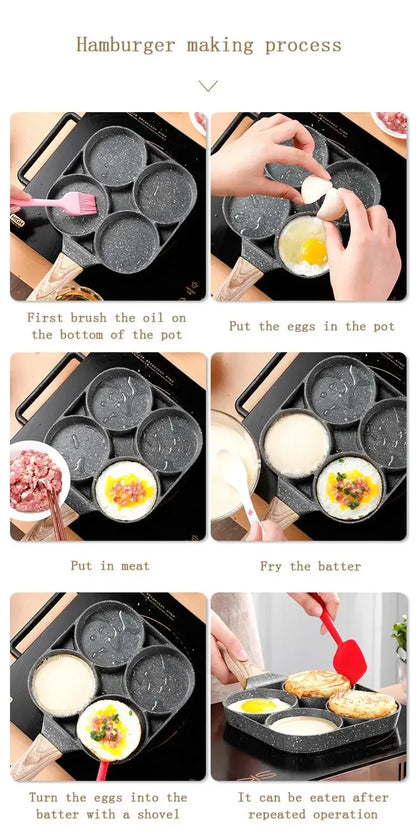 Hamburger making process

First brush the oil on the bottom of the pot

Put the eggs in the pot

Put in meat

Fry the batter

Turn the eggs into the batter with a shovel

It can be eaten after repeated operation